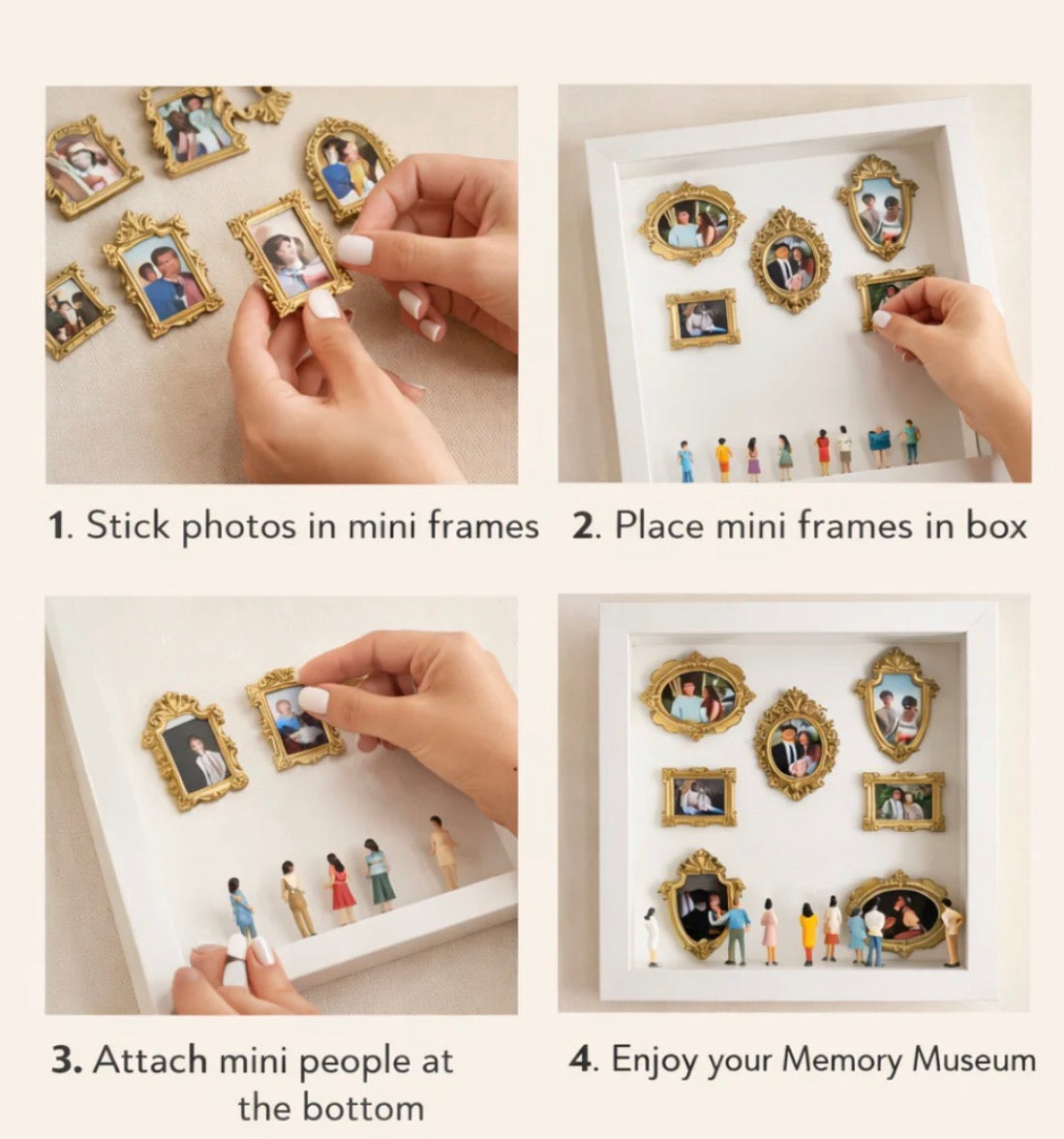 1. Stick photos in mini frames

2. Place mini frames in box

3. Attach mini people at the bottom

4. Enjoy your Memory Museum